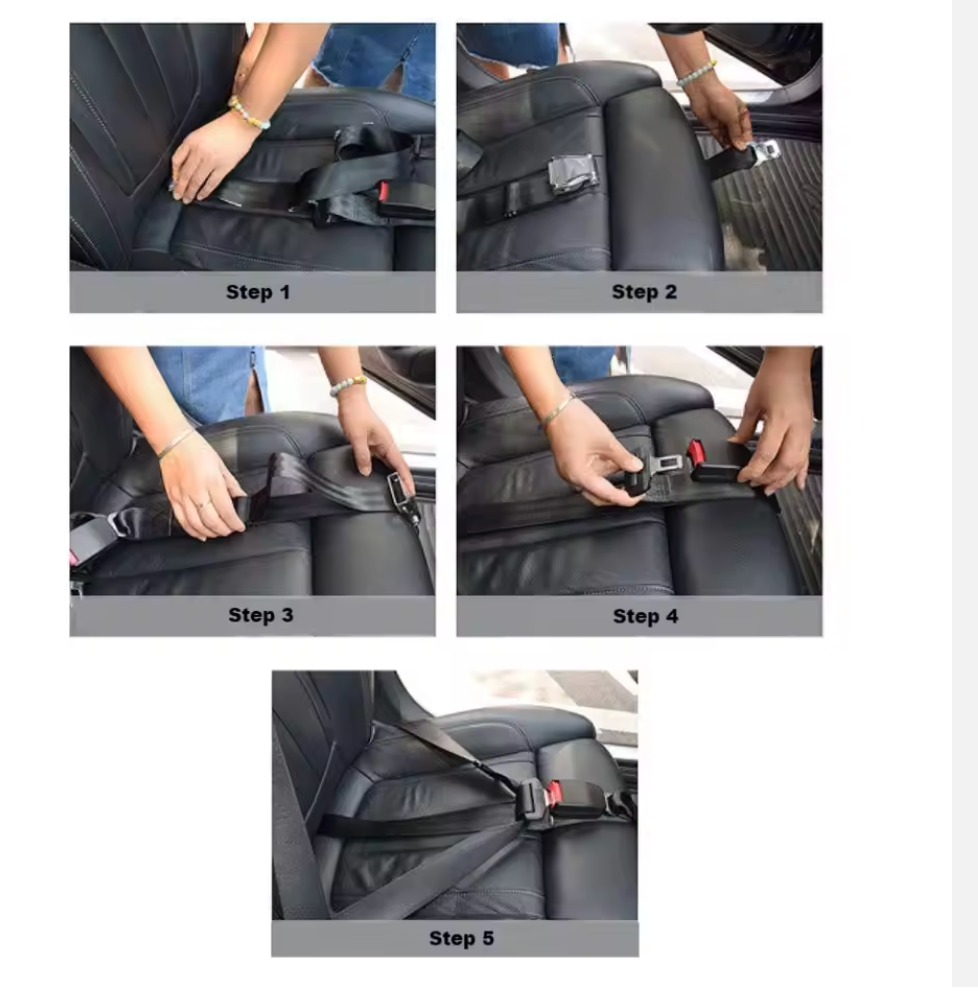 Step 1

Step 2

Step 3

Step 4

Step 5